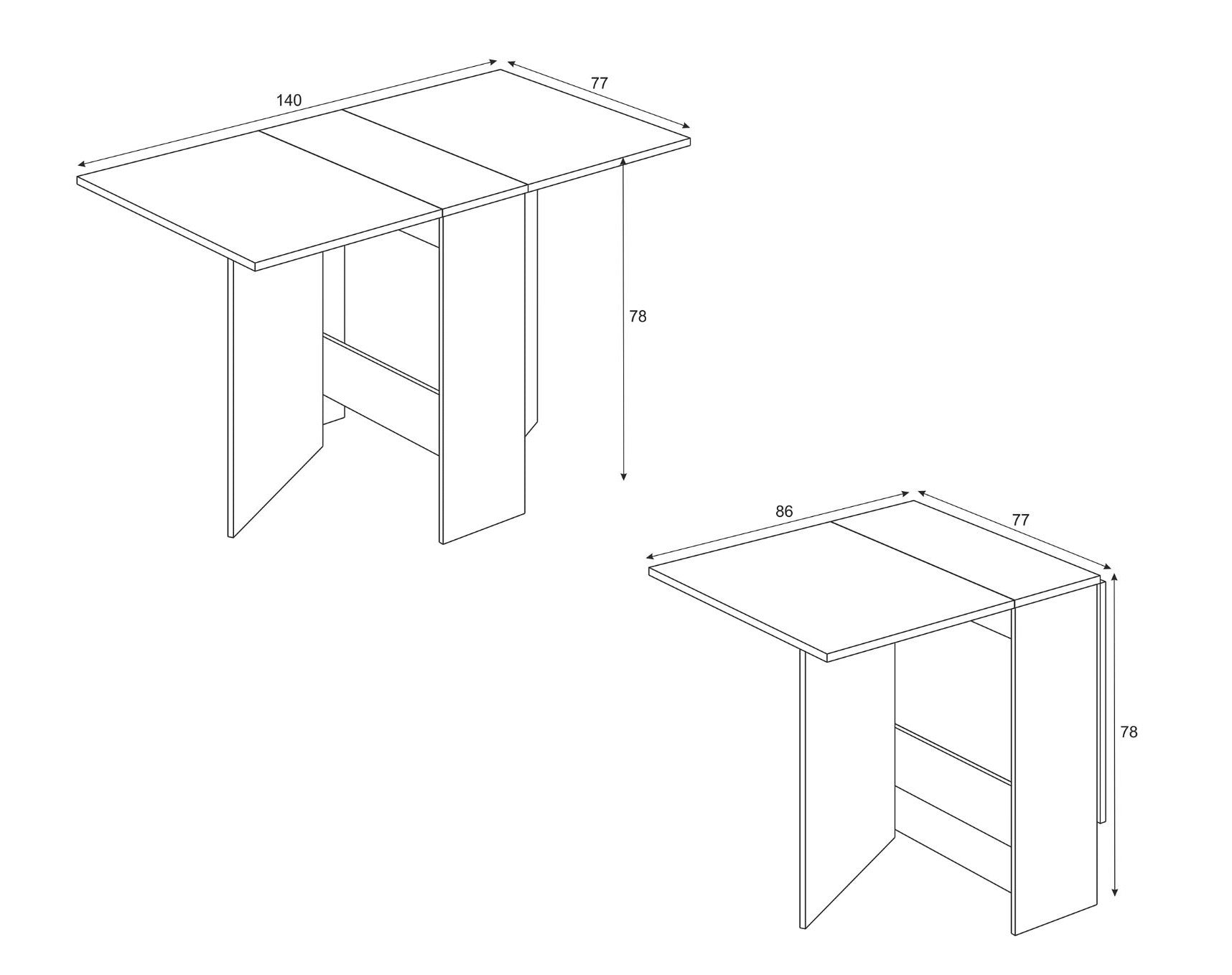 140
77
78
86
77
78