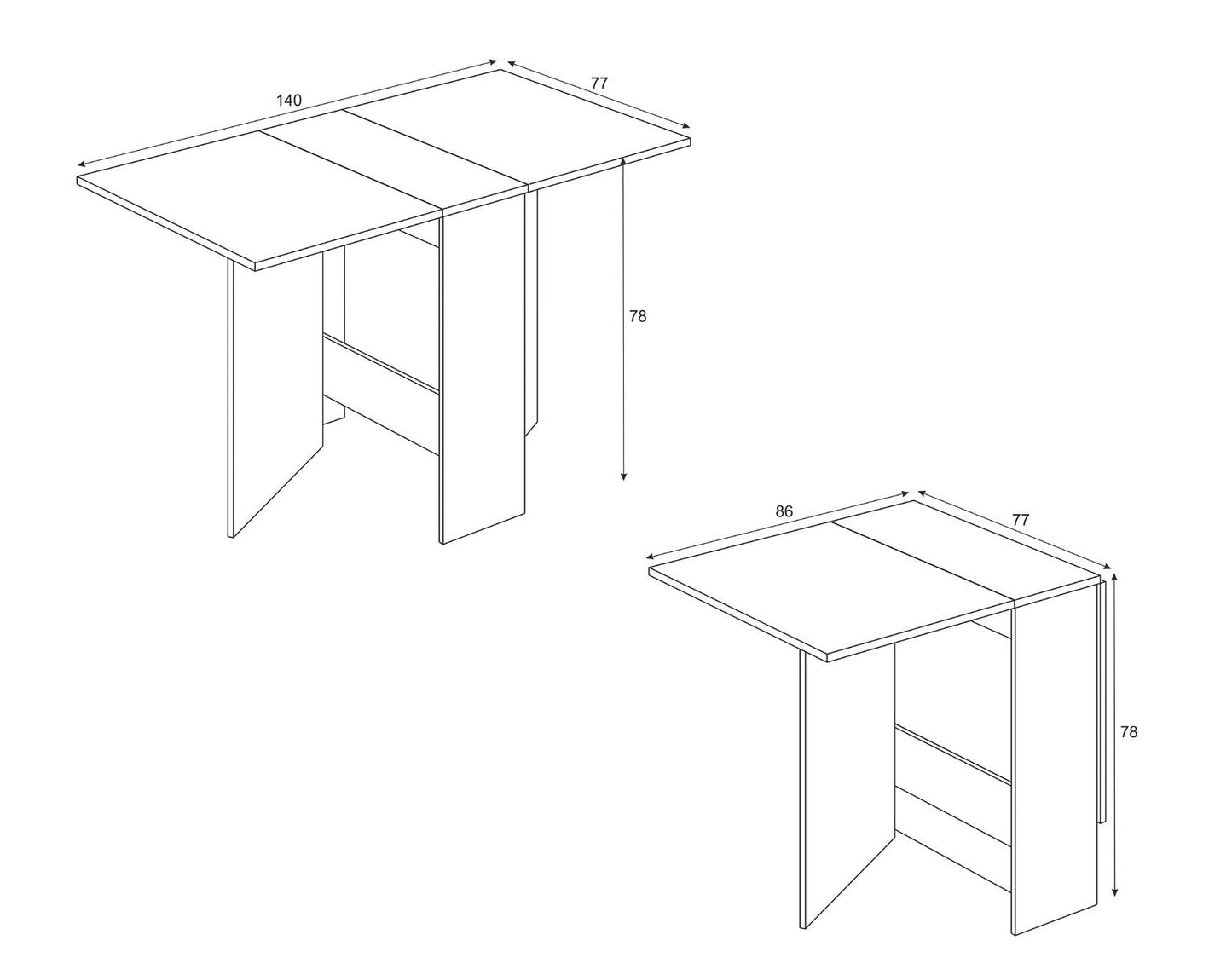 140
77
78
86
77
78