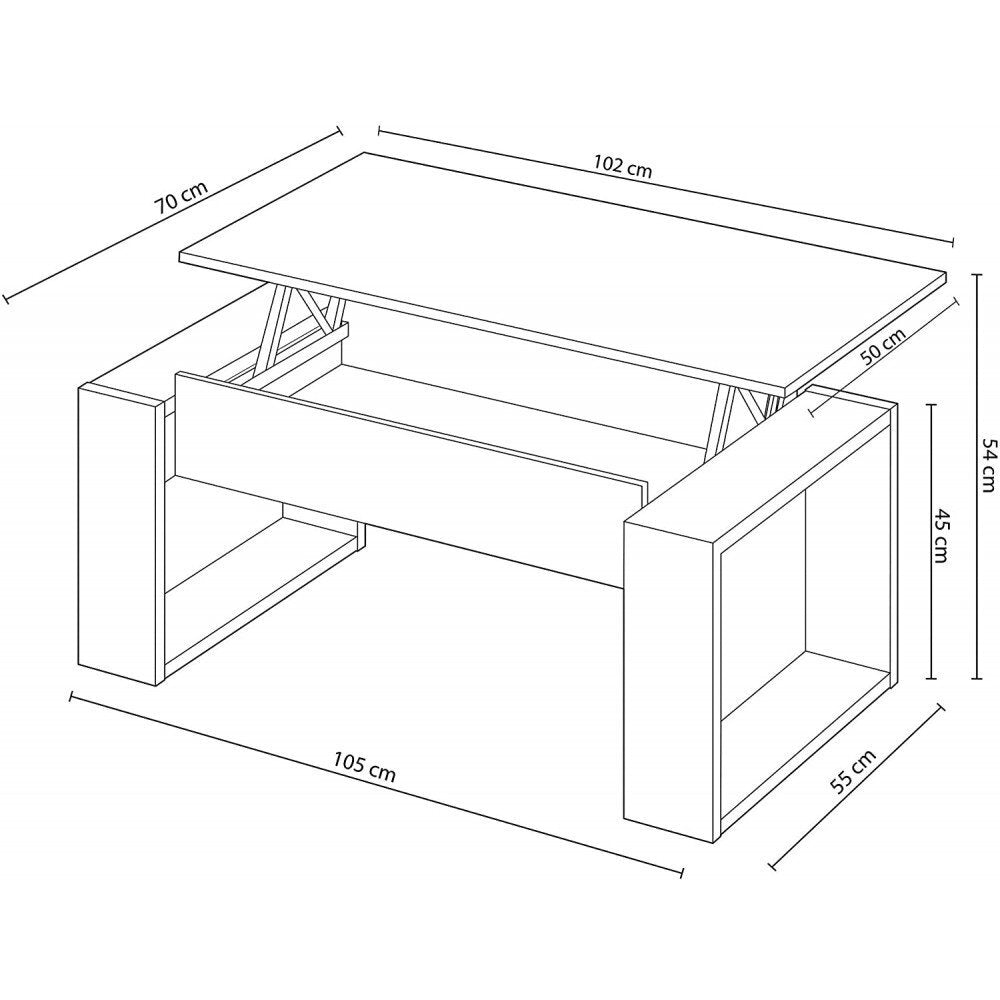 70 cm
102 cm
50 cm
54 cm
45 cm
105 cm
55 cm